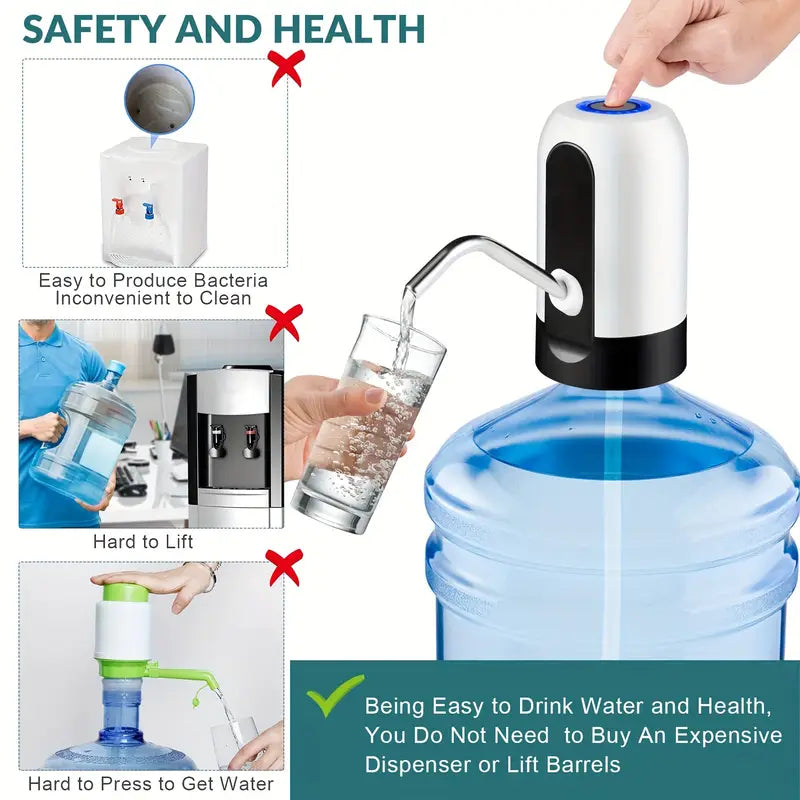 SAFETY AND HEALTH

Easy to Produce Bacteria
Inconvenient to Clean

Hard to Lift

Hard to Press to Get Water

Being Easy to Drink Water and Health, You Do Not Need to Buy An Expensive Dispenser or Lift Barrels