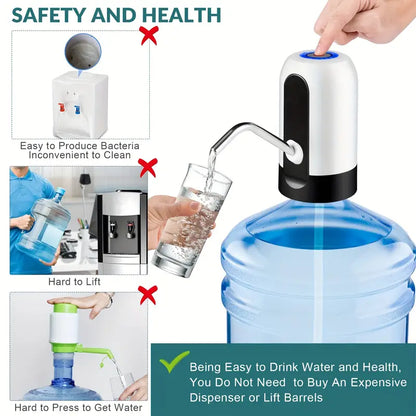 SAFETY AND HEALTH

Easy to Produce Bacteria
Inconvenient to Clean

Hard to Lift

Hard to Press to Get Water

Being Easy to Drink Water and Health, You Do Not Need to Buy An Expensive Dispenser or Lift Barrels