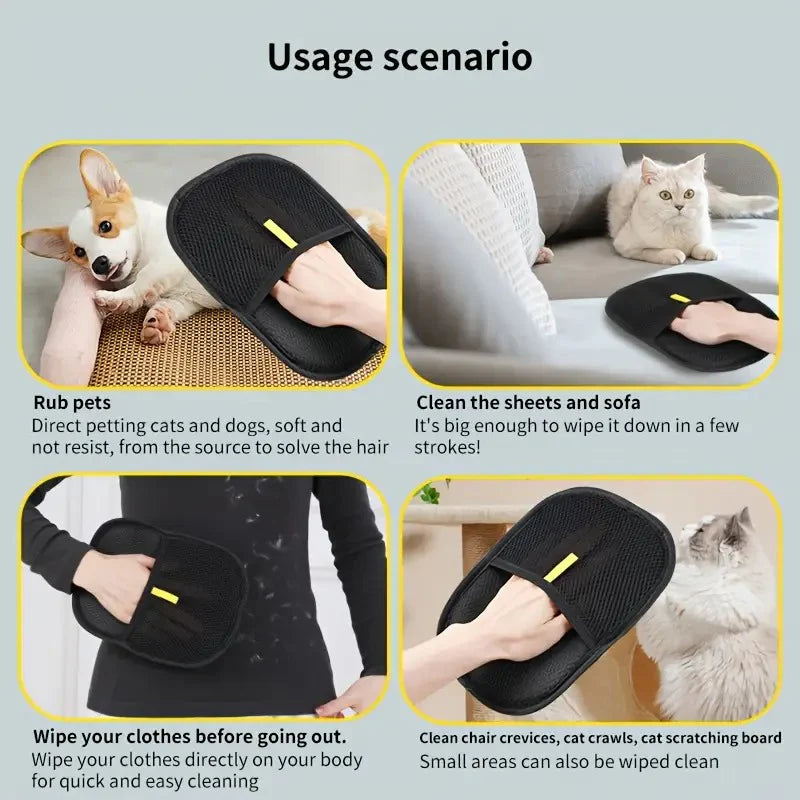 Usage scenario

Rub pets
Direct petting cats and dogs, soft and not resist, from the source to solve the hair

Clean the sheets and sofa
It's big enough to wipe it down in a few strokes!

Wipe your clothes before going out.
Wipe your clothes directly on your body for quick and easy cleaning

Clean chair crevices, cat crawls, cat scratching board
Small areas can also be wiped clean